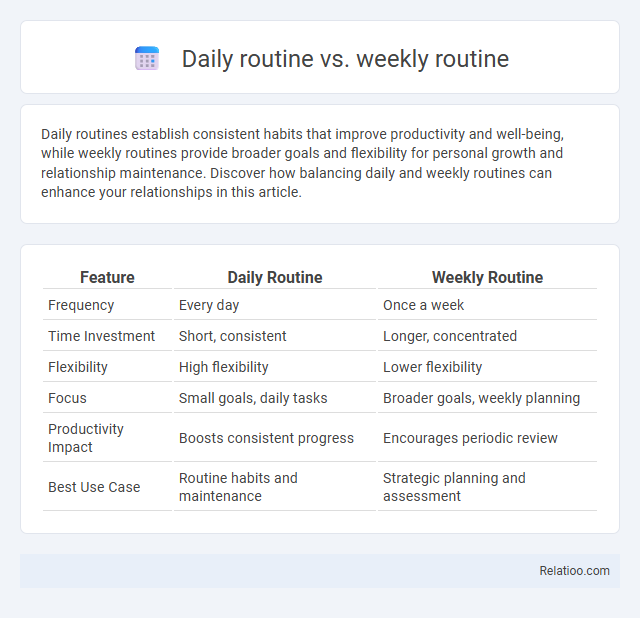 Daily routine vs. weekly routine

Daily routines establish consistent habits that improve productivity and well-being, while weekly routines provide broader goals and flexibility for personal growth and relationship maintenance. Discover how balancing daily and weekly routines can enhance your relationships in this article.

| Feature | Daily Routine | Weekly Routine |
|---|---|---|
| Frequency | Every day | Once a week |
| Time Investment | Short, consistent | Longer, concentrated |
| Flexibility | High flexibility | Lower flexibility |
| Focus | Small goals, daily tasks | Broader goals, weekly planning |
| Productivity Impact | Boosts consistent progress | Encourages periodic review |
| Best Use Case | Routine habits and maintenance | Strategic planning and assessment |

Relatioo.com