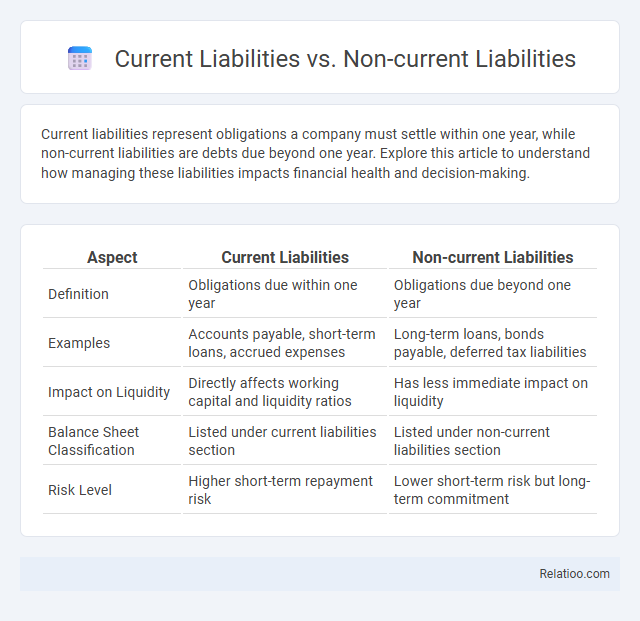 Current Liabilities vs. Non-current Liabilities

Current liabilities represent obligations a company must settle within one year, while non-current liabilities are debts due beyond one year. Explore this article to understand how managing these liabilities impacts financial health and decision-making.

| Aspect | Current Liabilities | Non-current Liabilities |
|---|---|---|
| Definition | Obligations due within one year | Obligations due beyond one year |
| Examples | Accounts payable, short-term loans, accrued expenses | Long-term loans, bonds payable, deferred tax liabilities |
| Impact on Liquidity | Directly affects working capital and liquidity ratios | Has less immediate impact on liquidity |
| Balance Sheet Classification | Listed under current liabilities section | Listed under non-current liabilities section |
| Risk Level | Higher short-term repayment risk | Lower short-term risk but long-term commitment |

Relatioo.com