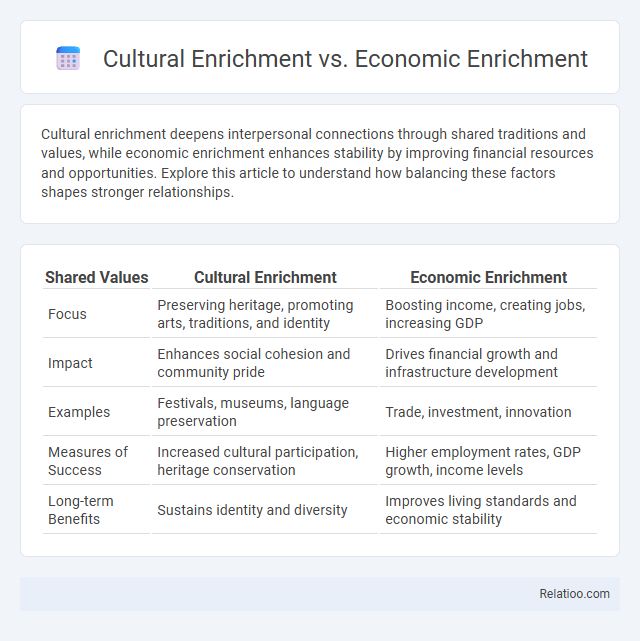 Cultural Enrichment vs. Economic Enrichment

Cultural enrichment deepens interpersonal connections through shared traditions and values, while economic enrichment enhances stability by improving financial resources and opportunities. Explore this article to understand how balancing these factors shapes stronger relationships.

| Shared Values | Cultural Enrichment | Economic Enrichment |
|---|---|---|
| Focus | Preserving heritage, promoting arts, traditions, and identity | Boosting income, creating jobs, increasing GDP |
| Impact | Enhances social cohesion and community pride | Drives financial growth and infrastructure development |
| Examples | Festivals, museums, language preservation | Trade, investment, innovation |
| Measures of Success | Increased cultural participation, heritage conservation | Higher employment rates, GDP growth, income levels |
| Long-term Benefits | Sustains identity and diversity | Improves living standards and economic stability |

Relatioo.com