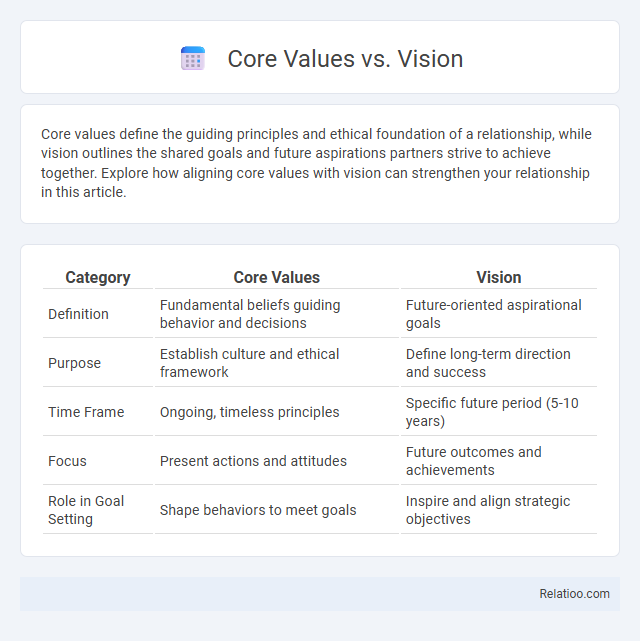 Core Values vs. Vision

Core values define the guiding principles and ethical foundation of a relationship, while vision outlines the shared goals and future aspirations partners strive to achieve together. Explore how aligning core values with vision can strengthen your relationship in this article.

| Category | Core Values | Vision |
|---|---|---|
| Definition | Fundamental beliefs guiding behavior and decisions | Future-oriented aspirational goals |
| Purpose | Establish culture and ethical framework | Define long-term direction and success |
| Time Frame | Ongoing, timeless principles | Specific future period (5-10 years) |
| Focus | Present actions and attitudes | Future outcomes and achievements |
| Role in Goal Setting | Shape behaviors to meet goals | Inspire and align strategic objectives |

Relatioo.com