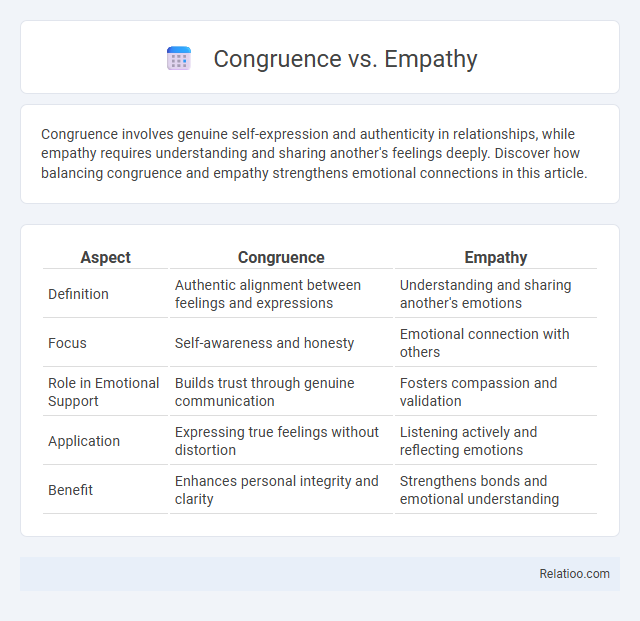 Congruence vs. Empathy

Congruence involves genuine self-expression and authenticity in relationships, while empathy requires understanding and sharing another's feelings deeply. Discover how balancing congruence and empathy strengthens emotional connections in this article.

| Aspect | Congruence | Empathy |
|---|---|---|
| Definition | Authentic alignment between feelings and expressions | Understanding and sharing another's emotions |
| Focus | Self-awareness and honesty | Emotional connection with others |
| Role in Emotional Support | Builds trust through genuine communication | Fosters compassion and validation |
| Application | Expressing true feelings without distortion | Listening actively and reflecting emotions |
| Benefit | Enhances personal integrity and clarity | Strengthens bonds and emotional understanding |

Relatioo.com