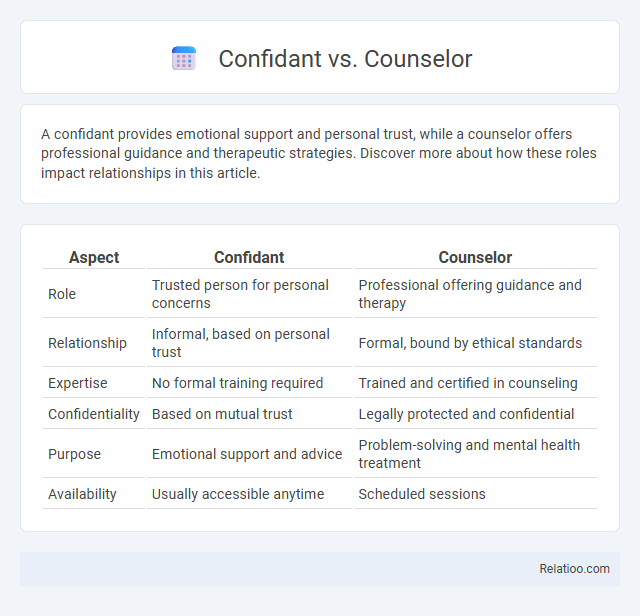 Confidant vs. Counselor

A confidant provides emotional support and personal trust, while a counselor offers professional guidance and therapeutic strategies. Discover more about how these roles impact relationships in this article.

| Aspect | Confidant | Counselor |
|---|---|---|
| Role | Trusted person for personal concerns | Professional offering guidance and therapy |
| Relationship | Informal, based on personal trust | Formal, bound by ethical standards |
| Expertise | No formal training required | Trained and certified in counseling |
| Confidentiality | Based on mutual trust | Legally protected and confidential |
| Purpose | Emotional support and advice | Problem-solving and mental health treatment |
| Availability | Usually accessible anytime | Scheduled sessions |

Relatioo.com