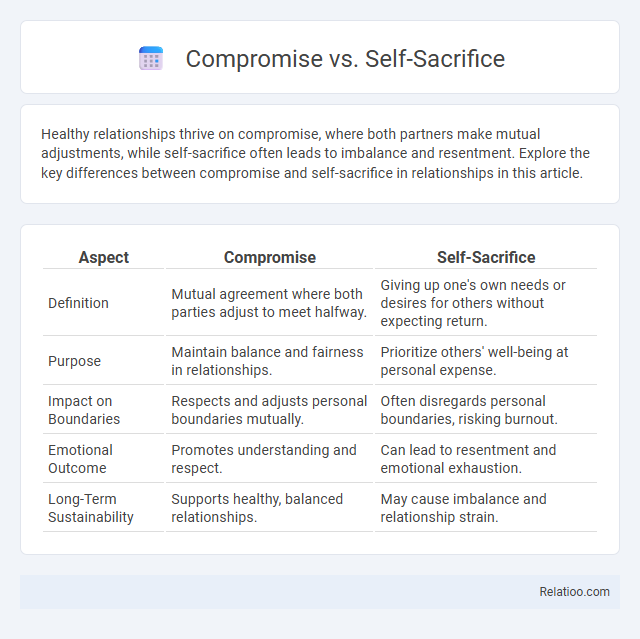 Compromise vs. Self-Sacrifice

Healthy relationships thrive on compromise, where both partners make mutual adjustments, while self-sacrifice often leads to imbalance and resentment. Explore the key differences between compromise and self-sacrifice in relationships in this article.

| Aspect | Compromise | Self-Sacrifice |
|---|---|---|
| Definition | Mutual agreement where both parties adjust to meet halfway. | Giving up one's own needs or desires for others without expecting return. |
| Purpose | Maintain balance and fairness in relationships. | Prioritize others' well-being at personal expense. |
| Impact on Boundaries | Respects and adjusts personal boundaries mutually. | Often disregards personal boundaries, risking burnout. |
| Emotional Outcome | Promotes understanding and respect. | Can lead to resentment and emotional exhaustion. |
| Long-Term Sustainability | Supports healthy, balanced relationships. | May cause imbalance and relationship strain. |

Relatioo.com