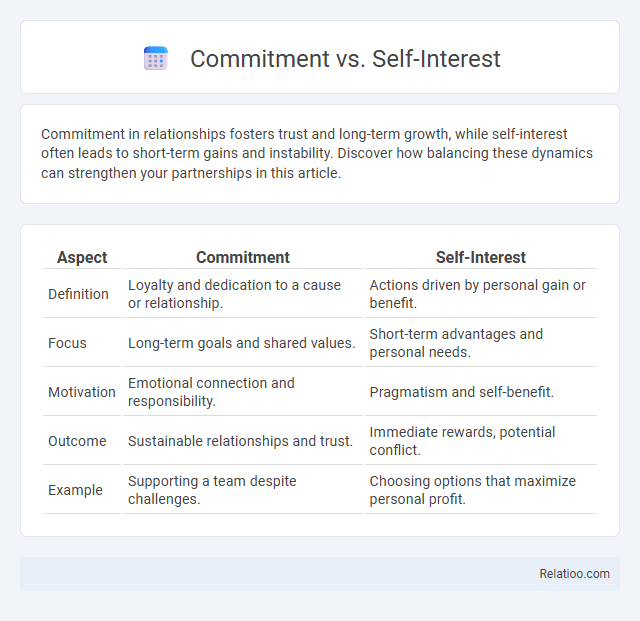 Commitment vs. Self-Interest

Commitment in relationships fosters trust and long-term growth, while self-interest often leads to short-term gains and instability. Discover how balancing these dynamics can strengthen your partnerships in this article.

| Aspect | Commitment | Self-Interest |
|---|---|---|
| Definition | Loyalty and dedication to a cause or relationship. | Actions driven by personal gain or benefit. |
| Focus | Long-term goals and shared values. | Short-term advantages and personal needs. |
| Motivation | Emotional connection and responsibility. | Pragmatism and self-benefit. |
| Outcome | Sustainable relationships and trust. | Immediate rewards, potential conflict. |
| Example | Supporting a team despite challenges. | Choosing options that maximize personal profit. |

Relatioo.com