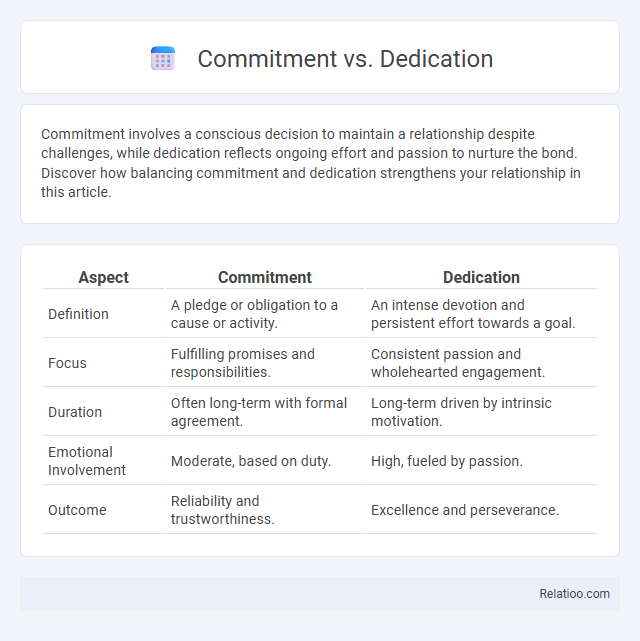 Commitment vs. Dedication

Commitment involves a conscious decision to maintain a relationship despite challenges, while dedication reflects ongoing effort and passion to nurture the bond. Discover how balancing commitment and dedication strengthens your relationship in this article.

| Aspect | Commitment | Dedication |
|---|---|---|
| Definition | A pledge or obligation to a cause or activity. | An intense devotion and persistent effort towards a goal. |
| Focus | Fulfilling promises and responsibilities. | Consistent passion and wholehearted engagement. |
| Duration | Often long-term with formal agreement. | Long-term driven by intrinsic motivation. |
| Emotional Involvement | Moderate, based on duty. | High, fueled by passion. |
| Outcome | Reliability and trustworthiness. | Excellence and perseverance. |

Relatioo.com