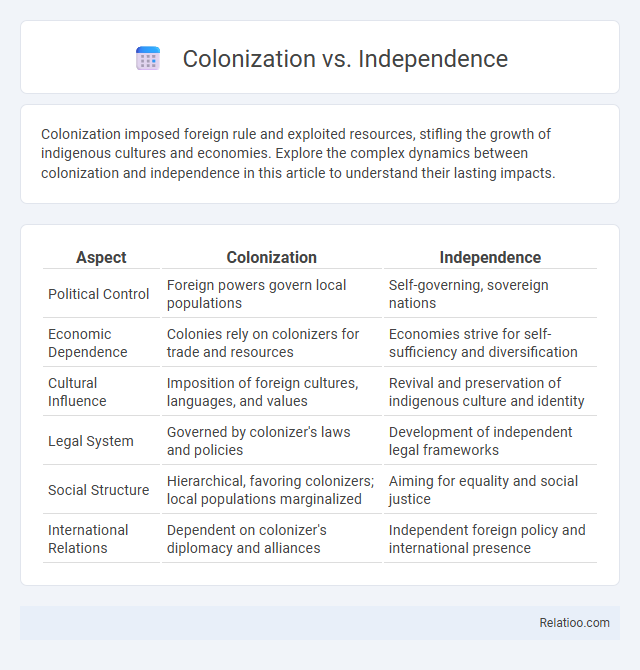 Colonization vs. Independence

Colonization imposed foreign rule and exploited resources, stifling the growth of indigenous cultures and economies. Explore the complex dynamics between colonization and independence in this article to understand their lasting impacts.

| Aspect | Colonization | Independence |
|---|---|---|
| Political Control | Foreign powers govern local populations | Self-governing, sovereign nations |
| Economic Dependence | Colonies rely on colonizers for trade and resources | Economies strive for self-sufficiency and diversification |
| Cultural Influence | Imposition of foreign cultures, languages, and values | Revival and preservation of indigenous culture and identity |
| Legal System | Governed by colonizer's laws and policies | Development of independent legal frameworks |
| Social Structure | Hierarchical, favoring colonizers; local populations marginalized | Aiming for equality and social justice |
| International Relations | Dependent on colonizer's diplomacy and alliances | Independent foreign policy and international presence |

Relatioo.com