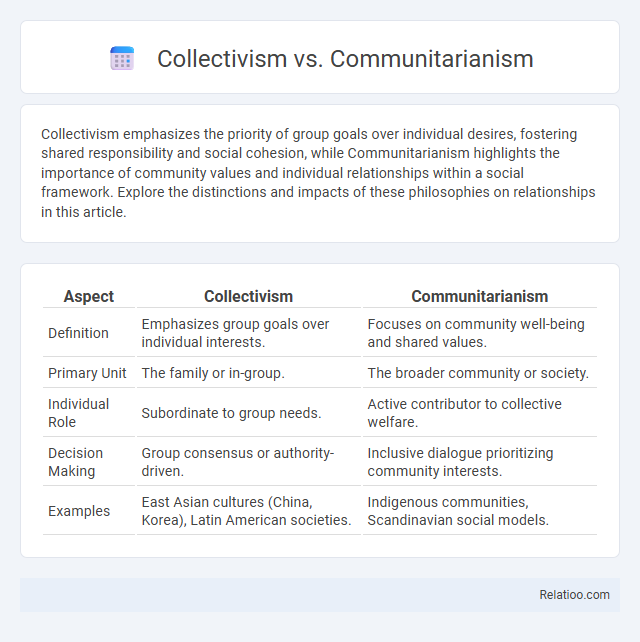 Collectivism vs. Communitarianism

Collectivism emphasizes the priority of group goals over individual desires, fostering shared responsibility and social cohesion, while Communitarianism highlights the importance of community values and individual relationships within a social framework. Explore the distinctions and impacts of these philosophies on relationships in this article.

| Aspect | Collectivism | Communitarianism |
|---|---|---|
| Definition | Emphasizes group goals over individual interests. | Focuses on community well-being and shared values. |
| Primary Unit | The family or in-group. | The broader community or society. |
| Individual Role | Subordinate to group needs. | Active contributor to collective welfare. |
| Decision Making | Group consensus or authority-driven. | Inclusive dialogue prioritizing community interests. |
| Examples | East Asian cultures (China, Korea), Latin American societies. | Indigenous communities, Scandinavian social models. |

Relatioo.com