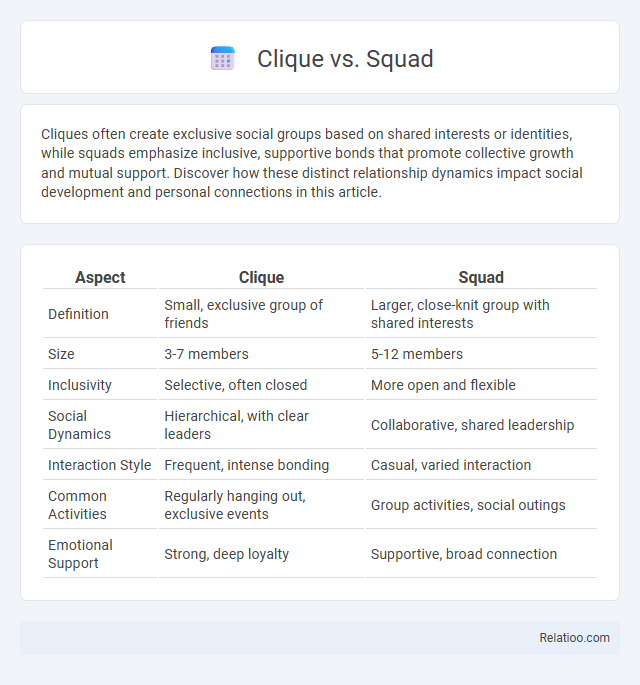 Clique vs. Squad

Cliques often create exclusive social groups based on shared interests or identities, while squads emphasize inclusive, supportive bonds that promote collective growth and mutual support. Discover how these distinct relationship dynamics impact social development and personal connections in this article.

| Aspect | Clique | Squad |
|---|---|---|
| Definition | Small, exclusive group of friends | Larger, close-knit group with shared interests |
| Size | 3-7 members | 5-12 members |
| Inclusivity | Selective, often closed | More open and flexible |
| Social Dynamics | Hierarchical, with clear leaders | Collaborative, shared leadership |
| Interaction Style | Frequent, intense bonding | Casual, varied interaction |
| Common Activities | Regularly hanging out, exclusive events | Group activities, social outings |
| Emotional Support | Strong, deep loyalty | Supportive, broad connection |

Relatioo.com