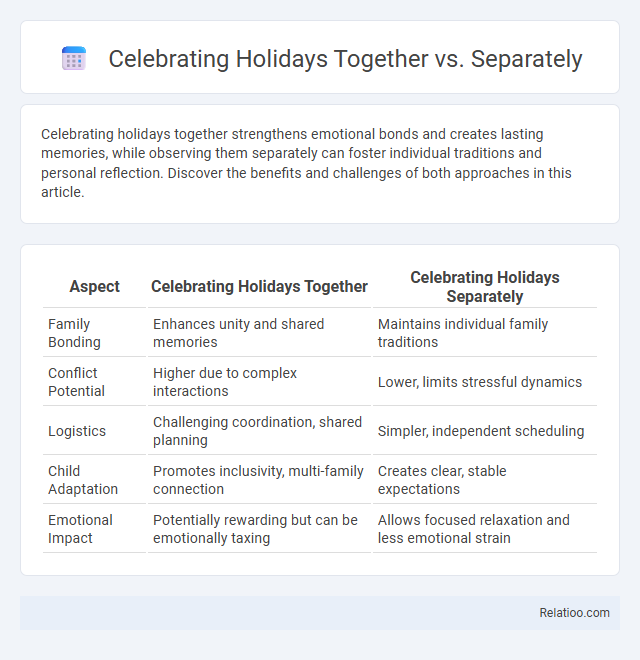 Celebrating Holidays Together vs. Separately

Celebrating holidays together strengthens emotional bonds and creates lasting memories, while observing them separately can foster individual traditions and personal reflection. Discover the benefits and challenges of both approaches in this article.

| Aspect | Celebrating Holidays Together | Celebrating Holidays Separately |
|---|---|---|
| Family Bonding | Enhances unity and shared memories | Maintains individual family traditions |
| Conflict Potential | Higher due to complex interactions | Lower, limits stressful dynamics |
| Logistics | Challenging coordination, shared planning | Simpler, independent scheduling |
| Child Adaptation | Promotes inclusivity, multi-family connection | Creates clear, stable expectations |
| Emotional Impact | Potentially rewarding but can be emotionally taxing | Allows focused relaxation and less emotional strain |

Relatioo.com