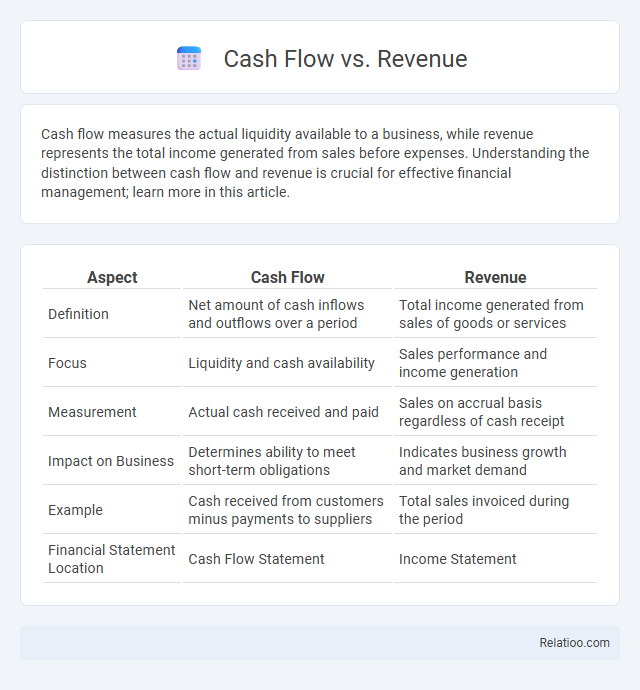 Cash Flow vs. Revenue

Cash flow measures the actual liquidity available to a business, while revenue represents the total income generated from sales before expenses. Understanding the distinction between cash flow and revenue is crucial for effective financial management; learn more in this article.

| Aspect | Cash Flow | Revenue |
|---|---|---|
| Definition | Net amount of cash inflows and outflows over a period | Total income generated from sales of goods or services |
| Focus | Liquidity and cash availability | Sales performance and income generation |
| Measurement | Actual cash received and paid | Sales on accrual basis regardless of cash receipt |
| Impact on Business | Determines ability to meet short-term obligations | Indicates business growth and market demand |
| Example | Cash received from customers minus payments to suppliers | Total sales invoiced during the period |
| Financial Statement Location | Cash Flow Statement | Income Statement |

Relatioo.com