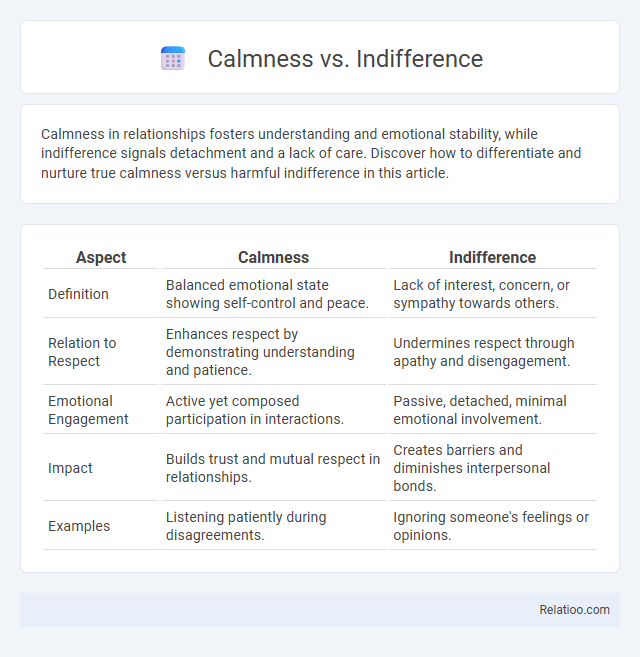 Calmness vs. Indifference

Calmness in relationships fosters understanding and emotional stability, while indifference signals detachment and a lack of care. Discover how to differentiate and nurture true calmness versus harmful indifference in this article.

| Aspect | Calmness | Indifference |
|---|---|---|
| Definition | Balanced emotional state showing self-control and peace. | Lack of interest, concern, or sympathy towards others. |
| Relation to Respect | Enhances respect by demonstrating understanding and patience. | Undermines respect through apathy and disengagement. |
| Emotional Engagement | Active yet composed participation in interactions. | Passive, detached, minimal emotional involvement. |
| Impact | Builds trust and mutual respect in relationships. | Creates barriers and diminishes interpersonal bonds. |
| Examples | Listening patiently during disagreements. | Ignoring someone's feelings or opinions. |

Relatioo.com