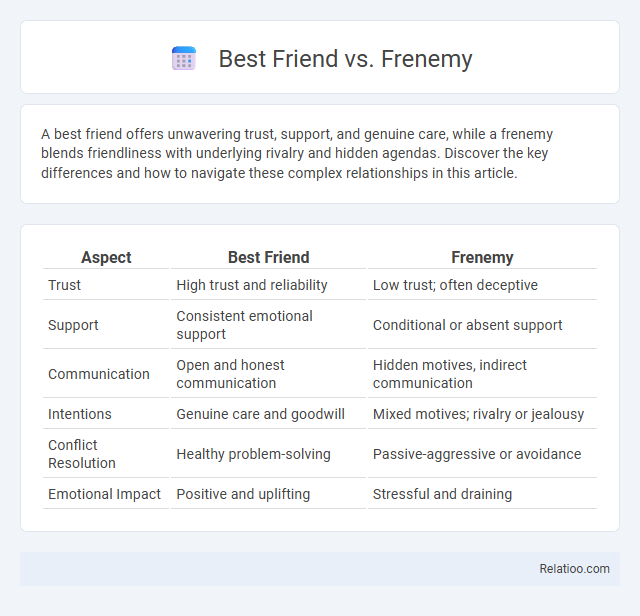 Best Friend vs. Frenemy

A best friend offers unwavering trust, support, and genuine care, while a frenemy blends friendliness with underlying rivalry and hidden agendas. Discover the key differences and how to navigate these complex relationships in this article.

| Aspect | Best Friend | Frenemy |
|---|---|---|
| Trust | High trust and reliability | Low trust; often deceptive |
| Support | Consistent emotional support | Conditional or absent support |
| Communication | Open and honest communication | Hidden motives, indirect communication |
| Intentions | Genuine care and goodwill | Mixed motives; rivalry or jealousy |
| Conflict Resolution | Healthy problem-solving | Passive-aggressive or avoidance |
| Emotional Impact | Positive and uplifting | Stressful and draining |

Relatioo.com