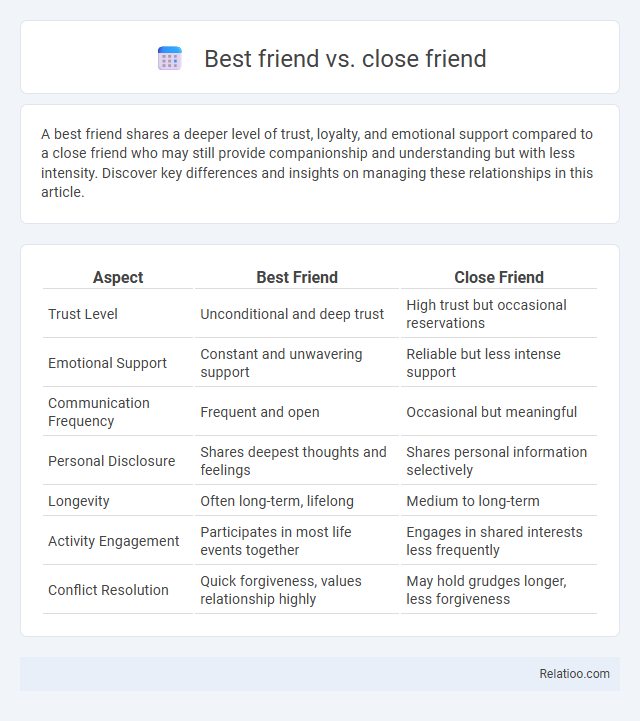 Best friend vs. close friend

A best friend shares a deeper level of trust, loyalty, and emotional support compared to a close friend who may still provide companionship and understanding but with less intensity. Discover key differences and insights on managing these relationships in this article.

| Aspect | Best Friend | Close Friend |
|---|---|---|
| Trust Level | Unconditional and deep trust | High trust but occasional reservations |
| Emotional Support | Constant and unwavering support | Reliable but less intense support |
| Communication Frequency | Frequent and open | Occasional but meaningful |
| Personal Disclosure | Shares deepest thoughts and feelings | Shares personal information selectively |
| Longevity | Often long-term, lifelong | Medium to long-term |
| Activity Engagement | Participates in most life events together | Engages in shared interests less frequently |
| Conflict Resolution | Quick forgiveness, values relationship highly | May hold grudges longer, less forgiveness |

Relatioo.com