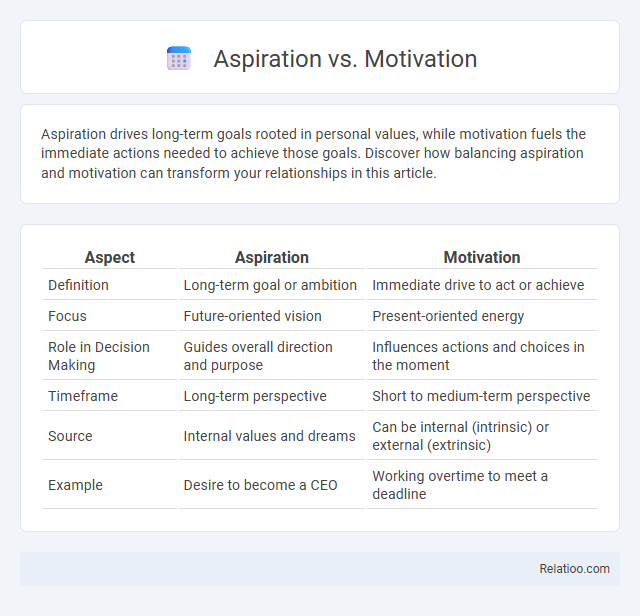 Aspiration vs. Motivation

Aspiration drives long-term goals rooted in personal values, while motivation fuels the immediate actions needed to achieve those goals. Discover how balancing aspiration and motivation can transform your relationships in this article.

| Aspect | Aspiration | Motivation |
|---|---|---|
| Definition | Long-term goal or ambition | Immediate drive to act or achieve |
| Focus | Future-oriented vision | Present-oriented energy |
| Role in Decision Making | Guides overall direction and purpose | Influences actions and choices in the moment |
| Timeframe | Long-term perspective | Short to medium-term perspective |
| Source | Internal values and dreams | Can be internal (intrinsic) or external (extrinsic) |
| Example | Desire to become a CEO | Working overtime to meet a deadline |

Relatioo.com