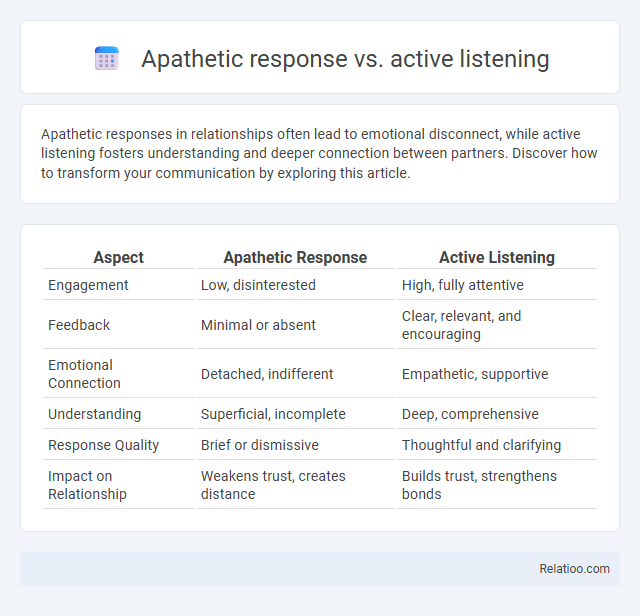 Apathetic response vs. active listening

Apathetic responses in relationships often lead to emotional disconnect, while active listening fosters understanding and deeper connection between partners. Discover how to transform your communication by exploring this article.

| Aspect | Apathetic Response | Active Listening |
|---|---|---|
| Engagement | Low, disinterested | High, fully attentive |
| Feedback | Minimal or absent | Clear, relevant, and encouraging |
| Emotional Connection | Detached, indifferent | Empathetic, supportive |
| Understanding | Superficial, incomplete | Deep, comprehensive |
| Response Quality | Brief or dismissive | Thoughtful and clarifying |
| Impact on Relationship | Weakens trust, creates distance | Builds trust, strengthens bonds |

Relatioo.com