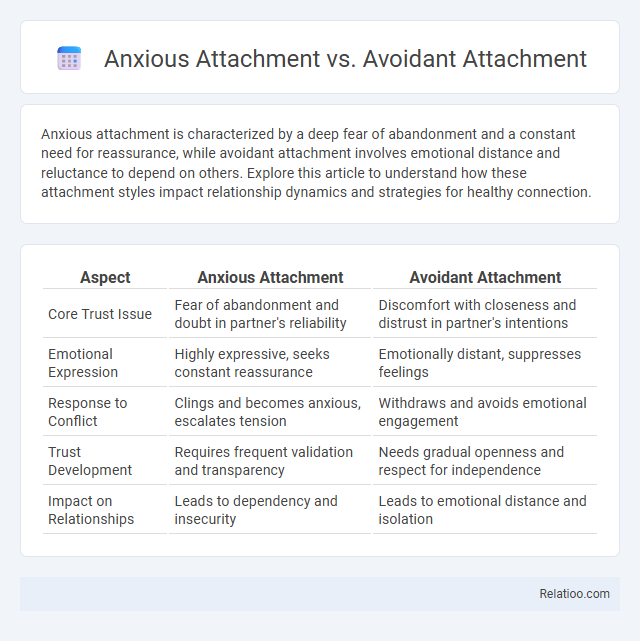 Anxious Attachment vs. Avoidant Attachment

Anxious attachment is characterized by a deep fear of abandonment and a constant need for reassurance, while avoidant attachment involves emotional distance and reluctance to depend on others. Explore this article to understand how these attachment styles impact relationship dynamics and strategies for healthy connection.

| Aspect | Anxious Attachment | Avoidant Attachment |
|---|---|---|
| Core Trust Issue | Fear of abandonment and doubt in partner's reliability | Discomfort with closeness and distrust in partner's intentions |
| Emotional Expression | Highly expressive, seeks constant reassurance | Emotionally distant, suppresses feelings |
| Response to Conflict | Clings and becomes anxious, escalates tension | Withdraws and avoids emotional engagement |
| Trust Development | Requires frequent validation and transparency | Needs gradual openness and respect for independence |
| Impact on Relationships | Leads to dependency and insecurity | Leads to emotional distance and isolation |

Relatioo.com