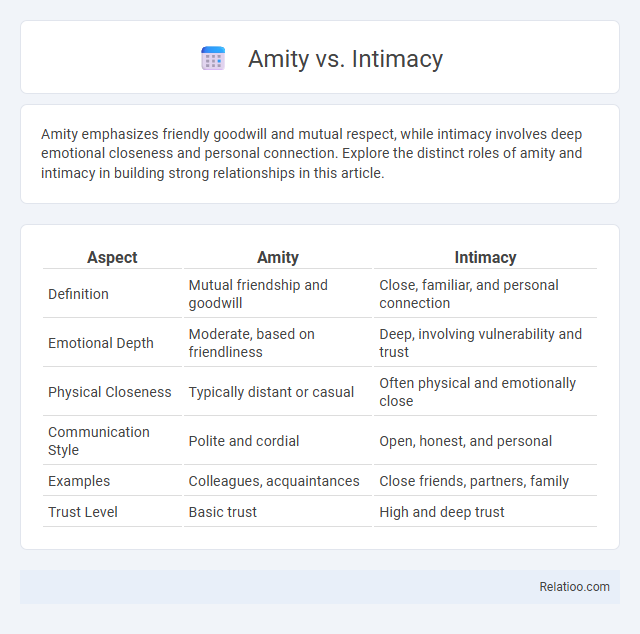 Amity vs. Intimacy

Amity emphasizes friendly goodwill and mutual respect, while intimacy involves deep emotional closeness and personal connection. Explore the distinct roles of amity and intimacy in building strong relationships in this article.

| Aspect | Amity | Intimacy |
|---|---|---|
| Definition | Mutual friendship and goodwill | Close, familiar, and personal connection |
| Emotional Depth | Moderate, based on friendliness | Deep, involving vulnerability and trust |
| Physical Closeness | Typically distant or casual | Often physical and emotionally close |
| Communication Style | Polite and cordial | Open, honest, and personal |
| Examples | Colleagues, acquaintances | Close friends, partners, family |
| Trust Level | Basic trust | High and deep trust |

Relatioo.com