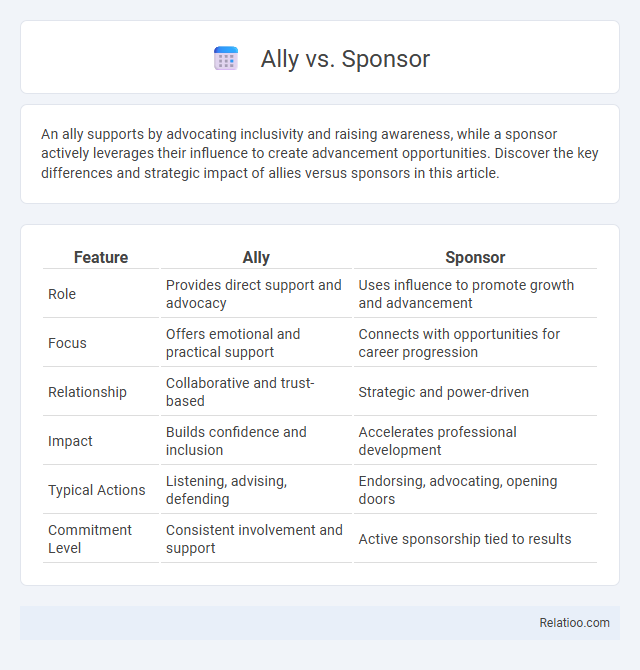 Ally vs. Sponsor

An ally supports by advocating inclusivity and raising awareness, while a sponsor actively leverages their influence to create advancement opportunities. Discover the key differences and strategic impact of allies versus sponsors in this article.

| Feature | Ally | Sponsor |
|---|---|---|
| Role | Provides direct support and advocacy | Uses influence to promote growth and advancement |
| Focus | Offers emotional and practical support | Connects with opportunities for career progression |
| Relationship | Collaborative and trust-based | Strategic and power-driven |
| Impact | Builds confidence and inclusion | Accelerates professional development |
| Typical Actions | Listening, advising, defending | Endorsing, advocating, opening doors |
| Commitment Level | Consistent involvement and support | Active sponsorship tied to results |

Relatioo.com