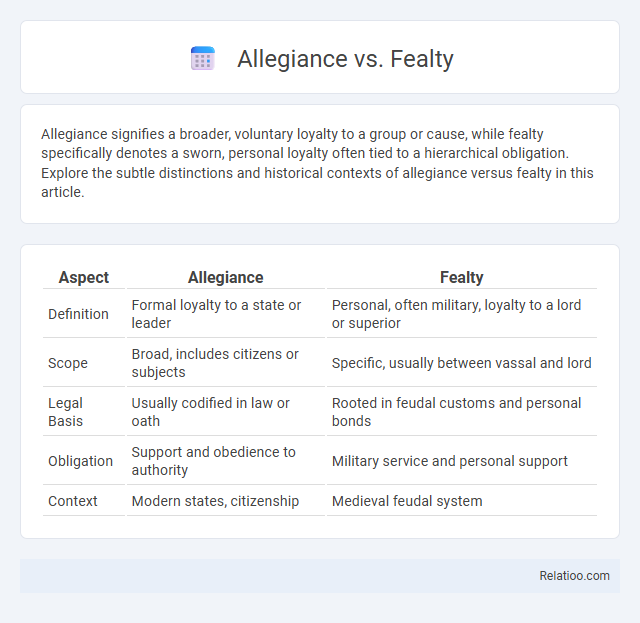 Allegiance vs. Fealty

Allegiance signifies a broader, voluntary loyalty to a group or cause, while fealty specifically denotes a sworn, personal loyalty often tied to a hierarchical obligation. Explore the subtle distinctions and historical contexts of allegiance versus fealty in this article.

| Aspect | Allegiance | Fealty |
|---|---|---|
| Definition | Formal loyalty to a state or leader | Personal, often military, loyalty to a lord or superior |
| Scope | Broad, includes citizens or subjects | Specific, usually between vassal and lord |
| Legal Basis | Usually codified in law or oath | Rooted in feudal customs and personal bonds |
| Obligation | Support and obedience to authority | Military service and personal support |
| Context | Modern states, citizenship | Medieval feudal system |

Relatioo.com