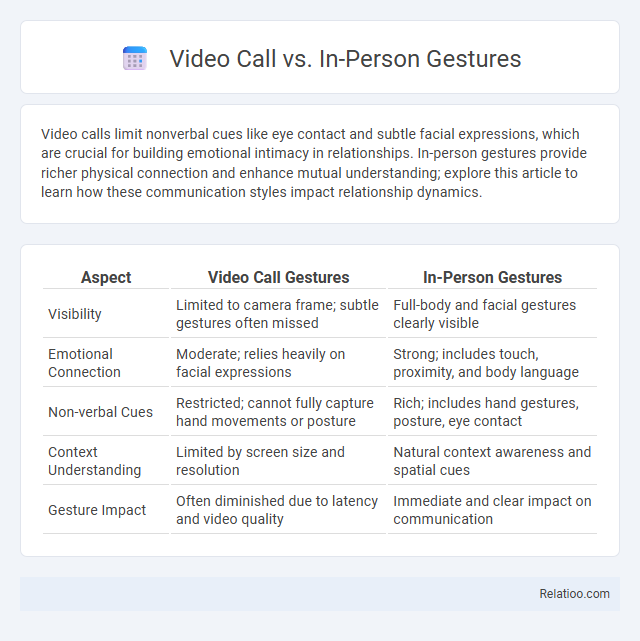 Video Call vs. In-Person Gestures

Video calls limit nonverbal cues like eye contact and subtle facial expressions, which are crucial for building emotional intimacy in relationships. In-person gestures provide richer physical connection and enhance mutual understanding; explore this article to learn how these communication styles impact relationship dynamics.

| Aspect | Video Call Gestures | In-Person Gestures |
|---|---|---|
| Visibility | Limited to camera frame; subtle gestures often missed | Full-body and facial gestures clearly visible |
| Emotional Connection | Moderate; relies heavily on facial expressions | Strong; includes touch, proximity, and body language |
| Non-verbal Cues | Restricted; cannot fully capture hand movements or posture | Rich; includes hand gestures, posture, eye contact |
| Context Understanding | Limited by screen size and resolution | Natural context awareness and spatial cues |
| Gesture Impact | Often diminished due to latency and video quality | Immediate and clear impact on communication |

Relatioo.com