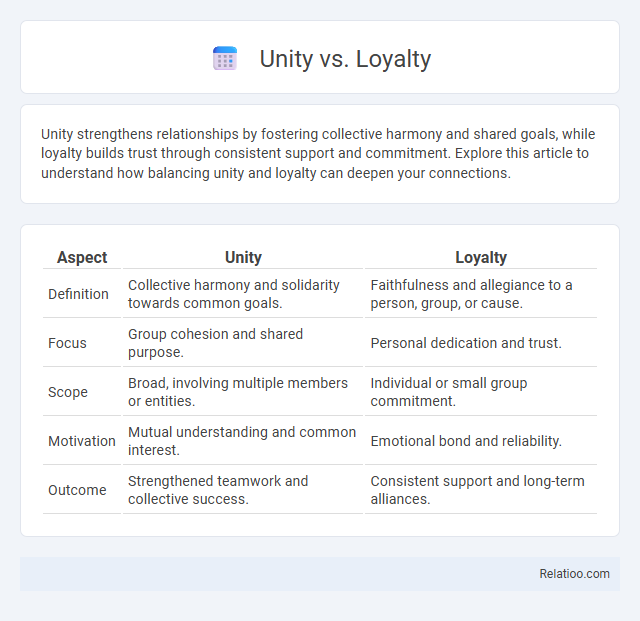 Unity vs. Loyalty

Unity strengthens relationships by fostering collective harmony and shared goals, while loyalty builds trust through consistent support and commitment. Explore this article to understand how balancing unity and loyalty can deepen your connections.

| Aspect | Unity | Loyalty |
|---|---|---|
| Definition | Collective harmony and solidarity towards common goals. | Faithfulness and allegiance to a person, group, or cause. |
| Focus | Group cohesion and shared purpose. | Personal dedication and trust. |
| Scope | Broad, involving multiple members or entities. | Individual or small group commitment. |
| Motivation | Mutual understanding and common interest. | Emotional bond and reliability. |
| Outcome | Strengthened teamwork and collective success. | Consistent support and long-term alliances. |

Relatioo.com