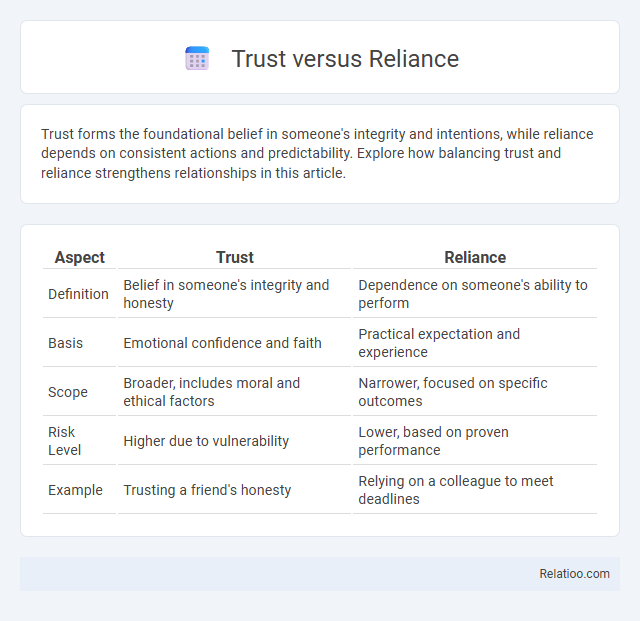 Trust versus Reliance

Trust forms the foundational belief in someone's integrity and intentions, while reliance depends on consistent actions and predictability. Explore how balancing trust and reliance strengthens relationships in this article.

| Aspect | Trust | Reliance |
|---|---|---|
| Definition | Belief in someone's integrity and honesty | Dependence on someone's ability to perform |
| Basis | Emotional confidence and faith | Practical expectation and experience |
| Scope | Broader, includes moral and ethical factors | Narrower, focused on specific outcomes |
| Risk Level | Higher due to vulnerability | Lower, based on proven performance |
| Example | Trusting a friend's honesty | Relying on a colleague to meet deadlines |

Relatioo.com