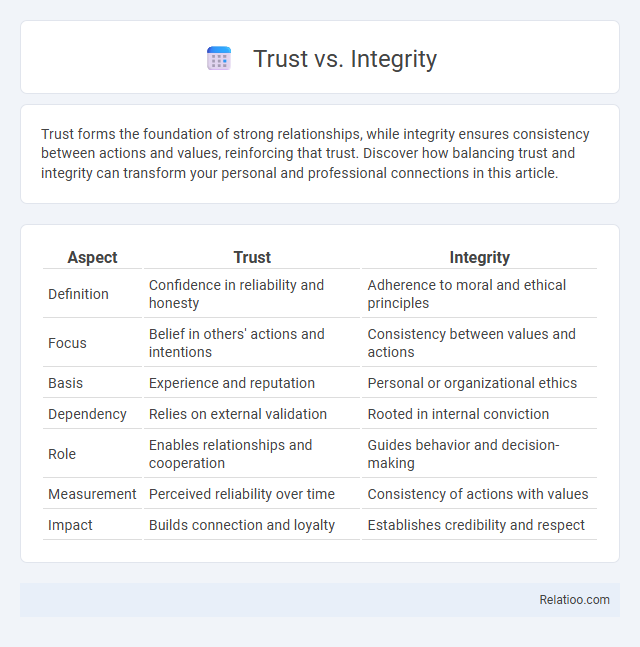 Trust vs. Integrity

Trust forms the foundation of strong relationships, while integrity ensures consistency between actions and values, reinforcing that trust. Discover how balancing trust and integrity can transform your personal and professional connections in this article.

| Aspect | Trust | Integrity |
|---|---|---|
| Definition | Confidence in reliability and honesty | Adherence to moral and ethical principles |
| Focus | Belief in others' actions and intentions | Consistency between values and actions |
| Basis | Experience and reputation | Personal or organizational ethics |
| Dependency | Relies on external validation | Rooted in internal conviction |
| Role | Enables relationships and cooperation | Guides behavior and decision-making |
| Measurement | Perceived reliability over time | Consistency of actions with values |
| Impact | Builds connection and loyalty | Establishes credibility and respect |

Relatioo.com