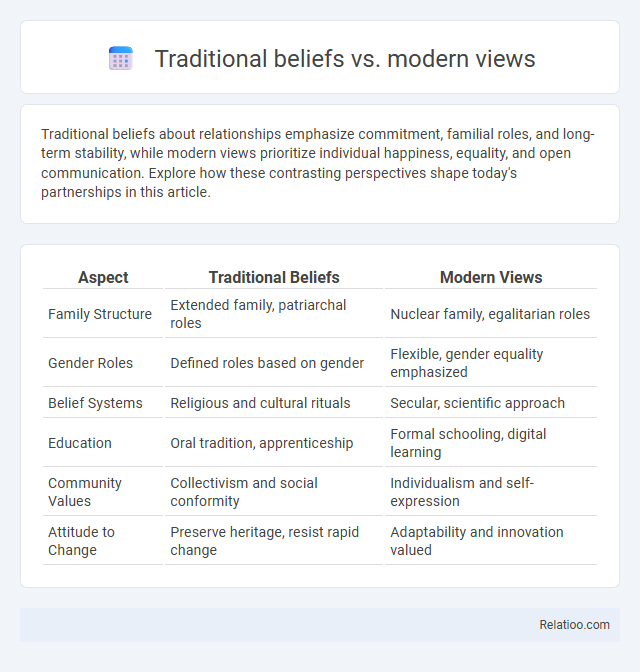 Traditional beliefs vs. modern views

Traditional beliefs about relationships emphasize commitment, familial roles, and long-term stability, while modern views prioritize individual happiness, equality, and open communication. Explore how these contrasting perspectives shape today's partnerships in this article.

| Aspect | Traditional Beliefs | Modern Views |
|---|---|---|
| Family Structure | Extended family, patriarchal roles | Nuclear family, egalitarian roles |
| Gender Roles | Defined roles based on gender | Flexible, gender equality emphasized |
| Belief Systems | Religious and cultural rituals | Secular, scientific approach |
| Education | Oral tradition, apprenticeship | Formal schooling, digital learning |
| Community Values | Collectivism and social conformity | Individualism and self-expression |
| Attitude to Change | Preserve heritage, resist rapid change | Adaptability and innovation valued |

Relatioo.com