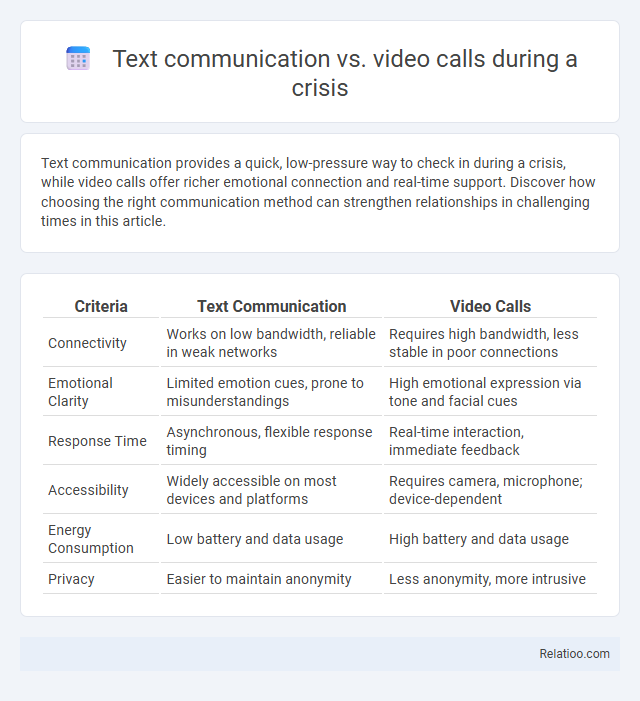 Text communication vs. video calls during a crisis

Text communication provides a quick, low-pressure way to check in during a crisis, while video calls offer richer emotional connection and real-time support. Discover how choosing the right communication method can strengthen relationships in challenging times in this article.

| Criteria | Text Communication | Video Calls |
|---|---|---|
| Connectivity | Works on low bandwidth, reliable in weak networks | Requires high bandwidth, less stable in poor connections |
| Emotional Clarity | Limited emotion cues, prone to misunderstandings | High emotional expression via tone and facial cues |
| Response Time | Asynchronous, flexible response timing | Real-time interaction, immediate feedback |
| Accessibility | Widely accessible on most devices and platforms | Requires camera, microphone; device-dependent |
| Energy Consumption | Low battery and data usage | High battery and data usage |
| Privacy | Easier to maintain anonymity | Less anonymity, more intrusive |

Relatioo.com