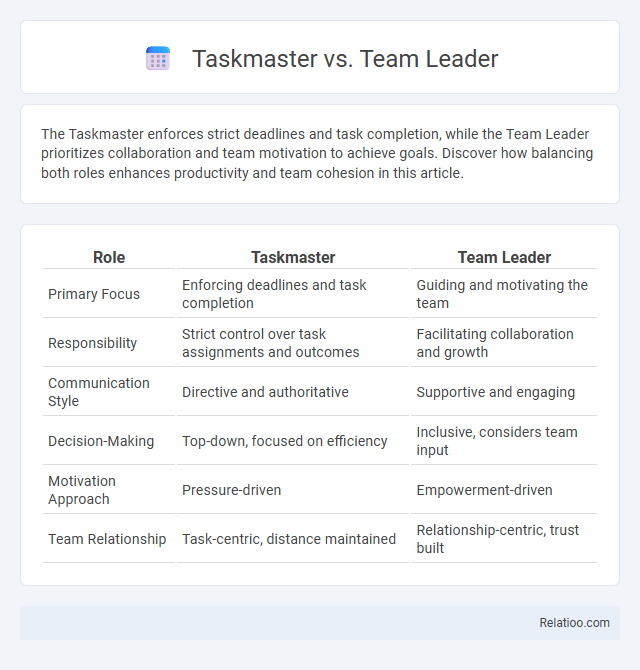 Taskmaster vs. Team Leader

The Taskmaster enforces strict deadlines and task completion, while the Team Leader prioritizes collaboration and team motivation to achieve goals. Discover how balancing both roles enhances productivity and team cohesion in this article.

| Role | Taskmaster | Team Leader |
|---|---|---|
| Primary Focus | Enforcing deadlines and task completion | Guiding and motivating the team |
| Responsibility | Strict control over task assignments and outcomes | Facilitating collaboration and growth |
| Communication Style | Directive and authoritative | Supportive and engaging |
| Decision-Making | Top-down, focused on efficiency | Inclusive, considers team input |
| Motivation Approach | Pressure-driven | Empowerment-driven |
| Team Relationship | Task-centric, distance maintained | Relationship-centric, trust built |

Relatioo.com