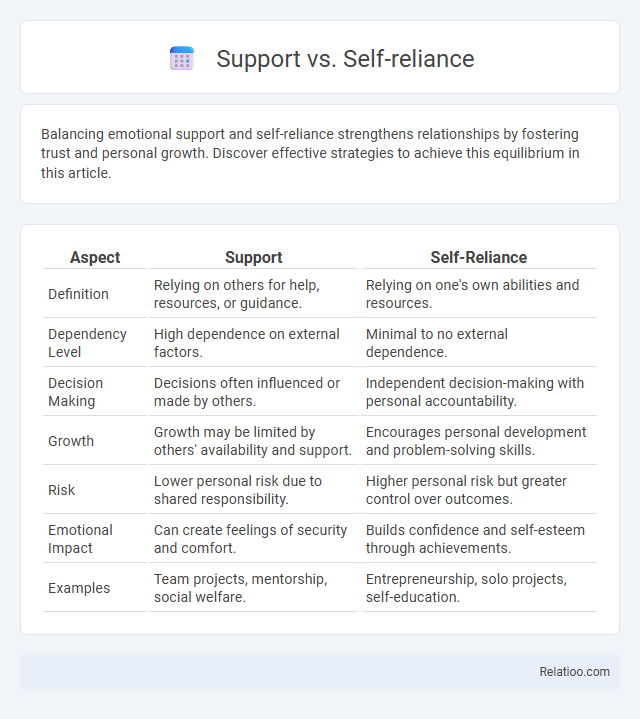 Support vs. Self-reliance

Balancing emotional support and self-reliance strengthens relationships by fostering trust and personal growth. Discover effective strategies to achieve this equilibrium in this article.

| Aspect | Support | Self-Reliance |
|---|---|---|
| Definition | Relying on others for help, resources, or guidance. | Relying on one's own abilities and resources. |
| Dependency Level | High dependence on external factors. | Minimal to no external dependence. |
| Decision Making | Decisions often influenced or made by others. | Independent decision-making with personal accountability. |
| Growth | Growth may be limited by others' availability and support. | Encourages personal development and problem-solving skills. |
| Risk | Lower personal risk due to shared responsibility. | Higher personal risk but greater control over outcomes. |
| Emotional Impact | Can create feelings of security and comfort. | Builds confidence and self-esteem through achievements. |
| Examples | Team projects, mentorship, social welfare. | Entrepreneurship, solo projects, self-education. |

Relatioo.com