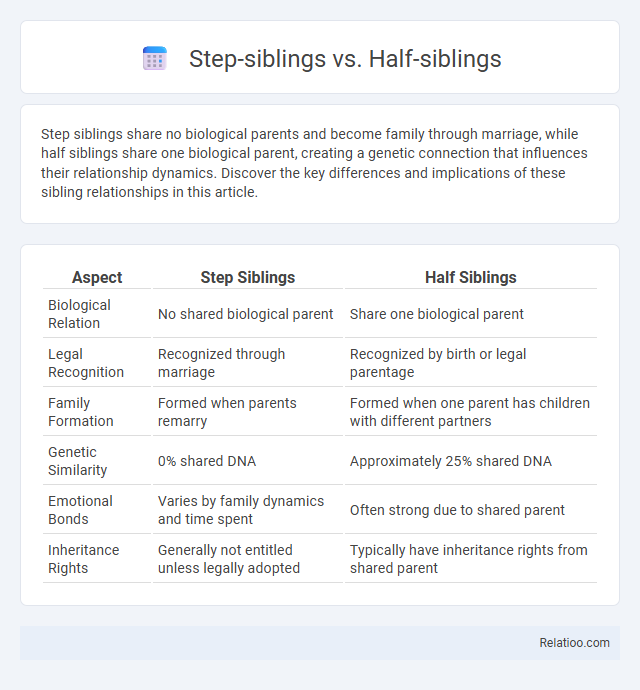 Step-siblings vs. Half-siblings

Step siblings share no biological parents and become family through marriage, while half siblings share one biological parent, creating a genetic connection that influences their relationship dynamics. Discover the key differences and implications of these sibling relationships in this article.

| Aspect | Step Siblings | Half Siblings |
|---|---|---|
| Biological Relation | No shared biological parent | Share one biological parent |
| Legal Recognition | Recognized through marriage | Recognized by birth or legal parentage |
| Family Formation | Formed when parents remarry | Formed when one parent has children with different partners |
| Genetic Similarity | 0% shared DNA | Approximately 25% shared DNA |
| Emotional Bonds | Varies by family dynamics and time spent | Often strong due to shared parent |
| Inheritance Rights | Generally not entitled unless legally adopted | Typically have inheritance rights from shared parent |

Relatioo.com