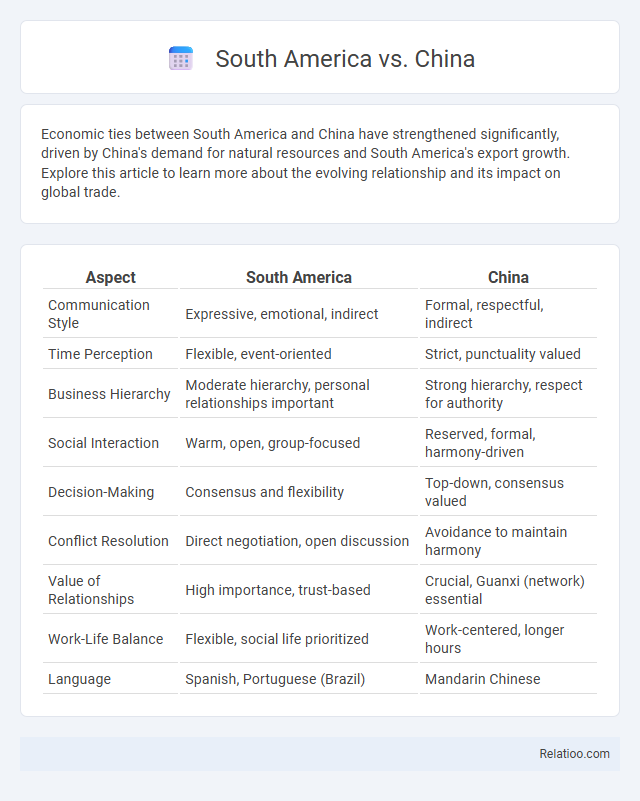 South America vs. China

Economic ties between South America and China have strengthened significantly, driven by China's demand for natural resources and South America's export growth. Explore this article to learn more about the evolving relationship and its impact on global trade.

| Aspect | South America | China |
|---|---|---|
| Communication Style | Expressive, emotional, indirect | Formal, respectful, indirect |
| Time Perception | Flexible, event-oriented | Strict, punctuality valued |
| Business Hierarchy | Moderate hierarchy, personal relationships important | Strong hierarchy, respect for authority |
| Social Interaction | Warm, open, group-focused | Reserved, formal, harmony-driven |
| Decision-Making | Consensus and flexibility | Top-down, consensus valued |
| Conflict Resolution | Direct negotiation, open discussion | Avoidance to maintain harmony |
| Value of Relationships | High importance, trust-based | Crucial, Guanxi (network) essential |
| Work-Life Balance | Flexible, social life prioritized | Work-centered, longer hours |
| Language | Spanish, Portuguese (Brazil) | Mandarin Chinese |

Relatioo.com