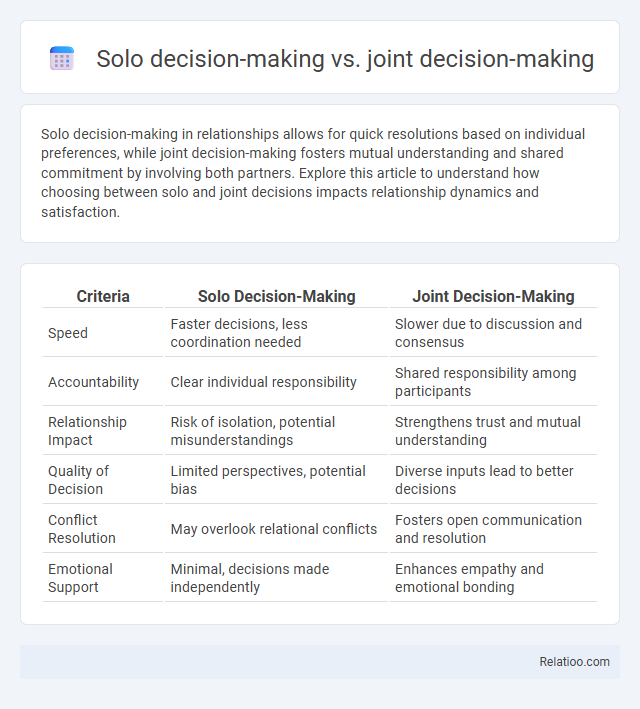 Solo decision-making vs. joint decision-making

Solo decision-making in relationships allows for quick resolutions based on individual preferences, while joint decision-making fosters mutual understanding and shared commitment by involving both partners. Explore this article to understand how choosing between solo and joint decisions impacts relationship dynamics and satisfaction.

| Criteria | Solo Decision-Making | Joint Decision-Making |
|---|---|---|
| Speed | Faster decisions, less coordination needed | Slower due to discussion and consensus |
| Accountability | Clear individual responsibility | Shared responsibility among participants |
| Relationship Impact | Risk of isolation, potential misunderstandings | Strengthens trust and mutual understanding |
| Quality of Decision | Limited perspectives, potential bias | Diverse inputs lead to better decisions |
| Conflict Resolution | May overlook relational conflicts | Fosters open communication and resolution |
| Emotional Support | Minimal, decisions made independently | Enhances empathy and emotional bonding |

Relatioo.com