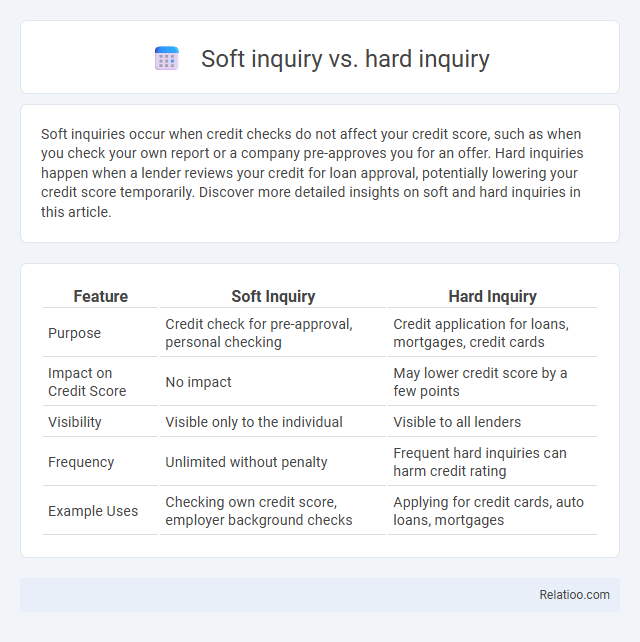 Soft inquiry vs. hard inquiry

Soft inquiries occur when credit checks do not affect your credit score, such as when you check your own report or a company pre-approves you for an offer. Hard inquiries happen when a lender reviews your credit for loan approval, potentially lowering your credit score temporarily. Discover more detailed insights on soft and hard inquiries in this article.

| Feature | Soft Inquiry | Hard Inquiry |
|---|---|---|
| Purpose | Credit check for pre-approval, personal checking | Credit application for loans, mortgages, credit cards |
| Impact on Credit Score | No impact | May lower credit score by a few points |
| Visibility | Visible only to the individual | Visible to all lenders |
| Frequency | Unlimited without penalty | Frequent hard inquiries can harm credit rating |
| Example Uses | Checking own credit score, employer background checks | Applying for credit cards, auto loans, mortgages |

Relatioo.com