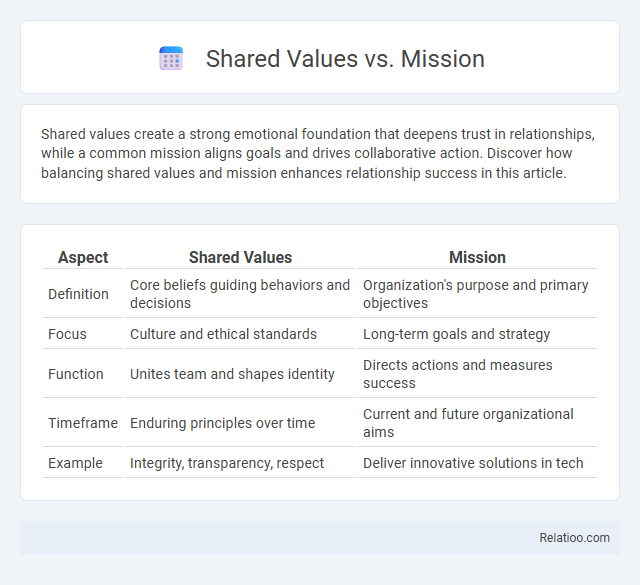 Shared Values vs. Mission

Shared values create a strong emotional foundation that deepens trust in relationships, while a common mission aligns goals and drives collaborative action. Discover how balancing shared values and mission enhances relationship success in this article.

| Aspect | Shared Values | Mission |
|---|---|---|
| Definition | Core beliefs guiding behaviors and decisions | Organization's purpose and primary objectives |
| Focus | Culture and ethical standards | Long-term goals and strategy |
| Function | Unites team and shapes identity | Directs actions and measures success |
| Timeframe | Enduring principles over time | Current and future organizational aims |
| Example | Integrity, transparency, respect | Deliver innovative solutions in tech |

Relatioo.com