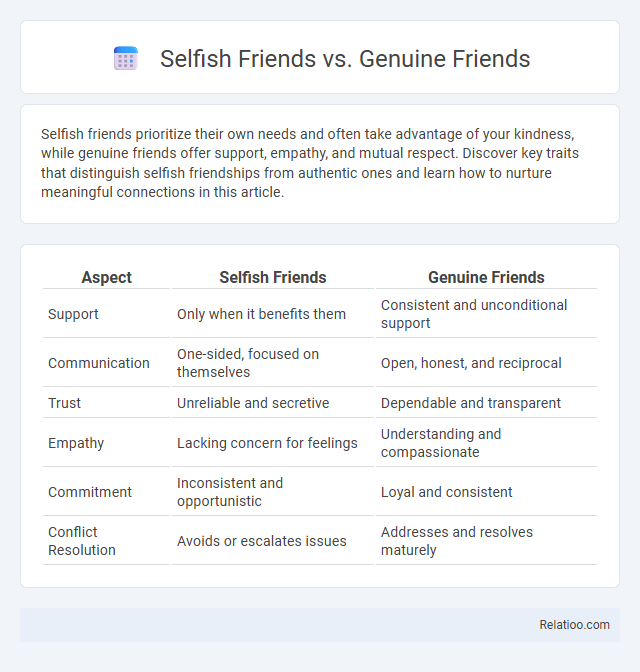 Selfish Friends vs. Genuine Friends

Selfish friends prioritize their own needs and often take advantage of your kindness, while genuine friends offer support, empathy, and mutual respect. Discover key traits that distinguish selfish friendships from authentic ones and learn how to nurture meaningful connections in this article.

| Aspect | Selfish Friends | Genuine Friends |
|---|---|---|
| Support | Only when it benefits them | Consistent and unconditional support |
| Communication | One-sided, focused on themselves | Open, honest, and reciprocal |
| Trust | Unreliable and secretive | Dependable and transparent |
| Empathy | Lacking concern for feelings | Understanding and compassionate |
| Commitment | Inconsistent and opportunistic | Loyal and consistent |
| Conflict Resolution | Avoids or escalates issues | Addresses and resolves maturely |

Relatioo.com