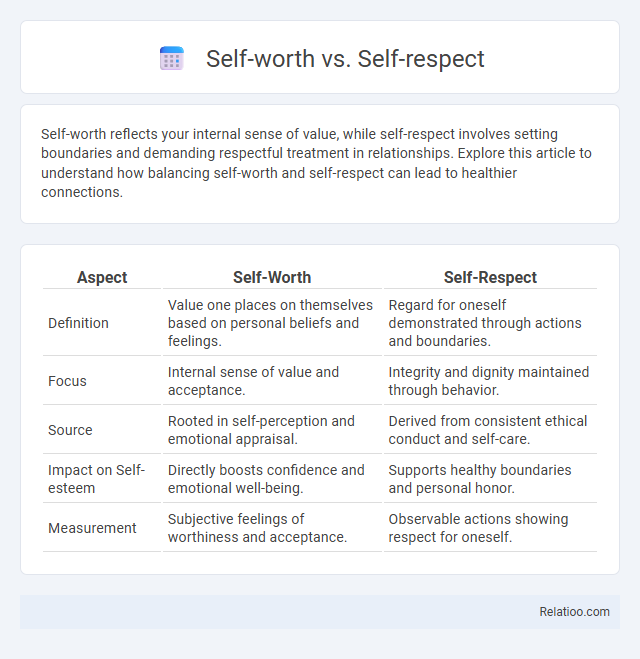 Self-worth vs. Self-respect

Self-worth reflects your internal sense of value, while self-respect involves setting boundaries and demanding respectful treatment in relationships. Explore this article to understand how balancing self-worth and self-respect can lead to healthier connections.

| Aspect | Self-Worth | Self-Respect |
|---|---|---|
| Definition | Value one places on themselves based on personal beliefs and feelings. | Regard for oneself demonstrated through actions and boundaries. |
| Focus | Internal sense of value and acceptance. | Integrity and dignity maintained through behavior. |
| Source | Rooted in self-perception and emotional appraisal. | Derived from consistent ethical conduct and self-care. |
| Impact on Self-esteem | Directly boosts confidence and emotional well-being. | Supports healthy boundaries and personal honor. |
| Measurement | Subjective feelings of worthiness and acceptance. | Observable actions showing respect for oneself. |

Relatioo.com