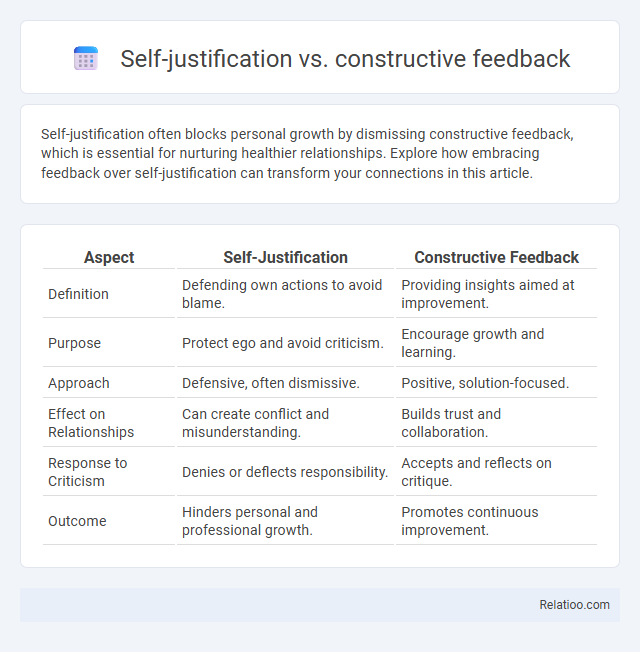 Self-justification vs. constructive feedback

Self-justification often blocks personal growth by dismissing constructive feedback, which is essential for nurturing healthier relationships. Explore how embracing feedback over self-justification can transform your connections in this article.

| Aspect | Self-Justification | Constructive Feedback |
|---|---|---|
| Definition | Defending own actions to avoid blame. | Providing insights aimed at improvement. |
| Purpose | Protect ego and avoid criticism. | Encourage growth and learning. |
| Approach | Defensive, often dismissive. | Positive, solution-focused. |
| Effect on Relationships | Can create conflict and misunderstanding. | Builds trust and collaboration. |
| Response to Criticism | Denies or deflects responsibility. | Accepts and reflects on critique. |
| Outcome | Hinders personal and professional growth. | Promotes continuous improvement. |

Relatioo.com