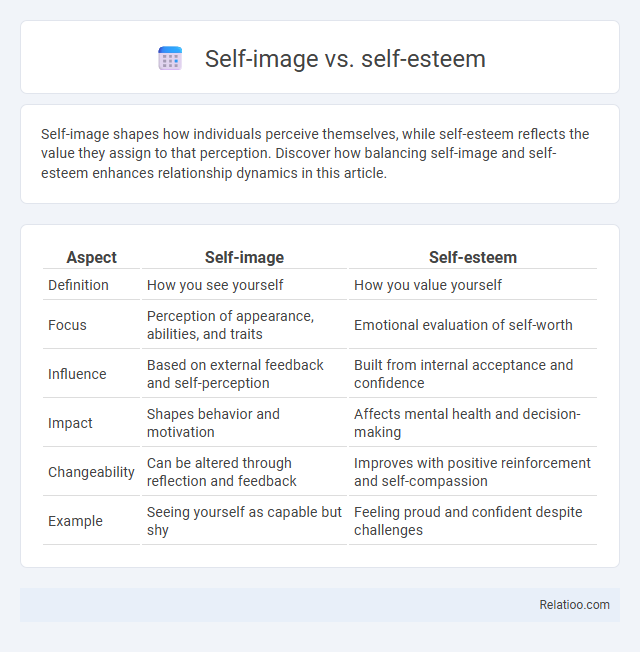 Self-image vs. self-esteem

Self-image shapes how individuals perceive themselves, while self-esteem reflects the value they assign to that perception. Discover how balancing self-image and self-esteem enhances relationship dynamics in this article.

| Aspect | Self-image | Self-esteem |
|---|---|---|
| Definition | How you see yourself | How you value yourself |
| Focus | Perception of appearance, abilities, and traits | Emotional evaluation of self-worth |
| Influence | Based on external feedback and self-perception | Built from internal acceptance and confidence |
| Impact | Shapes behavior and motivation | Affects mental health and decision-making |
| Changeability | Can be altered through reflection and feedback | Improves with positive reinforcement and self-compassion |
| Example | Seeing yourself as capable but shy | Feeling proud and confident despite challenges |

Relatioo.com