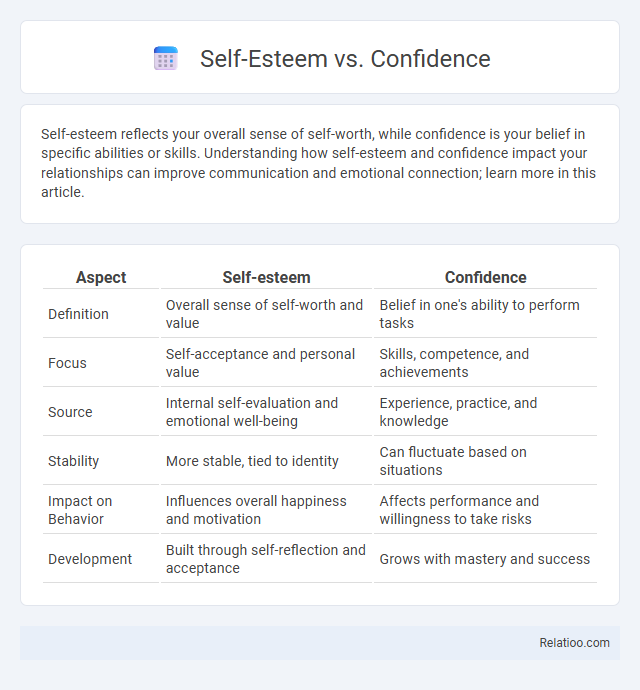 Self-Esteem vs. Confidence

Self-esteem reflects your overall sense of self-worth, while confidence is your belief in specific abilities or skills. Understanding how self-esteem and confidence impact your relationships can improve communication and emotional connection; learn more in this article.

| Aspect | Self-esteem | Confidence |
|---|---|---|
| Definition | Overall sense of self-worth and value | Belief in one's ability to perform tasks |
| Focus | Self-acceptance and personal value | Skills, competence, and achievements |
| Source | Internal self-evaluation and emotional well-being | Experience, practice, and knowledge |
| Stability | More stable, tied to identity | Can fluctuate based on situations |
| Impact on Behavior | Influences overall happiness and motivation | Affects performance and willingness to take risks |
| Development | Built through self-reflection and acceptance | Grows with mastery and success |

Relatioo.com