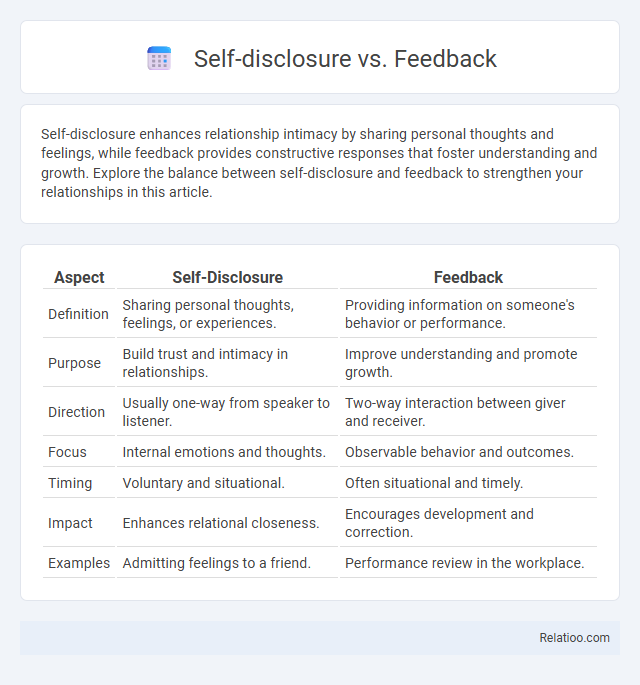 Self-disclosure vs. Feedback

Self-disclosure enhances relationship intimacy by sharing personal thoughts and feelings, while feedback provides constructive responses that foster understanding and growth. Explore the balance between self-disclosure and feedback to strengthen your relationships in this article.

| Aspect | Self-Disclosure | Feedback |
|---|---|---|
| Definition | Sharing personal thoughts, feelings, or experiences. | Providing information on someone's behavior or performance. |
| Purpose | Build trust and intimacy in relationships. | Improve understanding and promote growth. |
| Direction | Usually one-way from speaker to listener. | Two-way interaction between giver and receiver. |
| Focus | Internal emotions and thoughts. | Observable behavior and outcomes. |
| Timing | Voluntary and situational. | Often situational and timely. |
| Impact | Enhances relational closeness. | Encourages development and correction. |
| Examples | Admitting feelings to a friend. | Performance review in the workplace. |

Relatioo.com