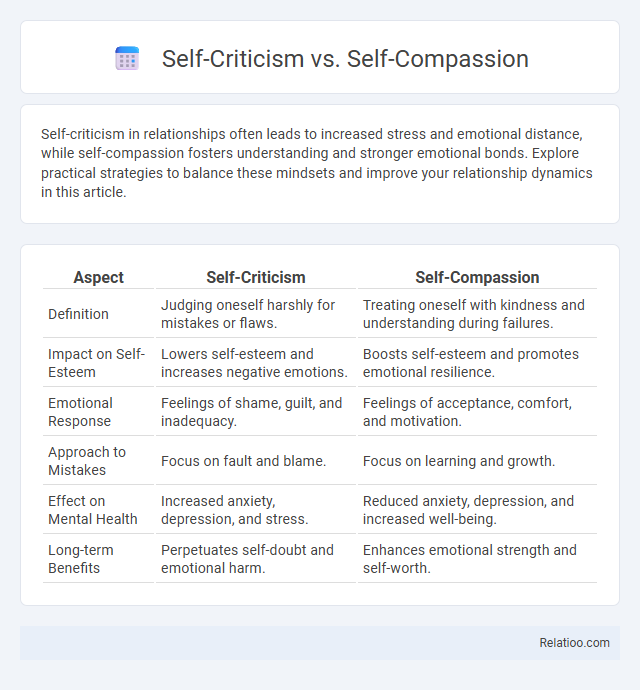 Self-Criticism vs. Self-Compassion

Self-criticism in relationships often leads to increased stress and emotional distance, while self-compassion fosters understanding and stronger emotional bonds. Explore practical strategies to balance these mindsets and improve your relationship dynamics in this article.

| Aspect | Self-Criticism | Self-Compassion |
|---|---|---|
| Definition | Judging oneself harshly for mistakes or flaws. | Treating oneself with kindness and understanding during failures. |
| Impact on Self-Esteem | Lowers self-esteem and increases negative emotions. | Boosts self-esteem and promotes emotional resilience. |
| Emotional Response | Feelings of shame, guilt, and inadequacy. | Feelings of acceptance, comfort, and motivation. |
| Approach to Mistakes | Focus on fault and blame. | Focus on learning and growth. |
| Effect on Mental Health | Increased anxiety, depression, and stress. | Reduced anxiety, depression, and increased well-being. |
| Long-term Benefits | Perpetuates self-doubt and emotional harm. | Enhances emotional strength and self-worth. |

Relatioo.com