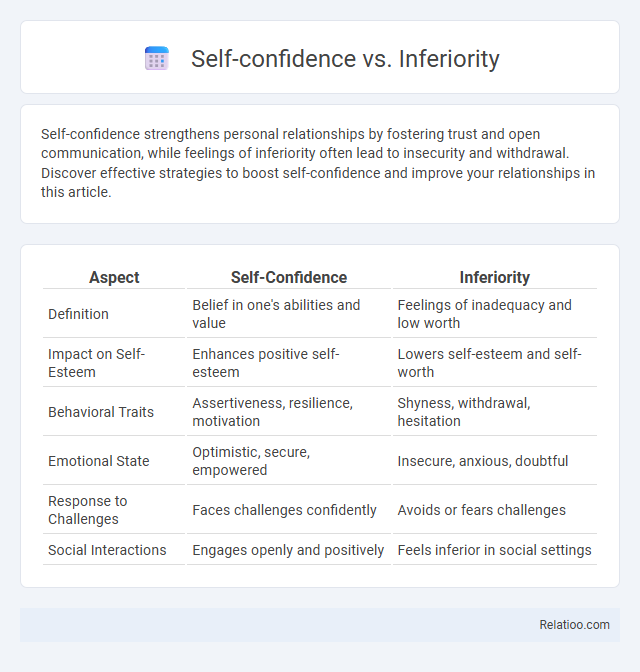 Self-confidence vs. Inferiority

Self-confidence strengthens personal relationships by fostering trust and open communication, while feelings of inferiority often lead to insecurity and withdrawal. Discover effective strategies to boost self-confidence and improve your relationships in this article.

| Aspect | Self-Confidence | Inferiority |
|---|---|---|
| Definition | Belief in one's abilities and value | Feelings of inadequacy and low worth |
| Impact on Self-Esteem | Enhances positive self-esteem | Lowers self-esteem and self-worth |
| Behavioral Traits | Assertiveness, resilience, motivation | Shyness, withdrawal, hesitation |
| Emotional State | Optimistic, secure, empowered | Insecure, anxious, doubtful |
| Response to Challenges | Faces challenges confidently | Avoids or fears challenges |
| Social Interactions | Engages openly and positively | Feels inferior in social settings |

Relatioo.com