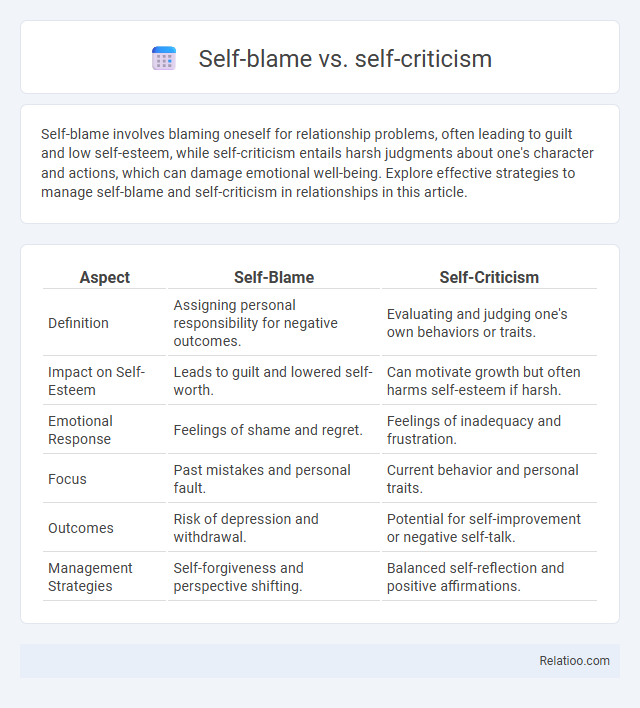 Self-blame vs. self-criticism

Self-blame involves blaming oneself for relationship problems, often leading to guilt and low self-esteem, while self-criticism entails harsh judgments about one's character and actions, which can damage emotional well-being. Explore effective strategies to manage self-blame and self-criticism in relationships in this article.

| Aspect | Self-Blame | Self-Criticism |
|---|---|---|
| Definition | Assigning personal responsibility for negative outcomes. | Evaluating and judging one's own behaviors or traits. |
| Impact on Self-Esteem | Leads to guilt and lowered self-worth. | Can motivate growth but often harms self-esteem if harsh. |
| Emotional Response | Feelings of shame and regret. | Feelings of inadequacy and frustration. |
| Focus | Past mistakes and personal fault. | Current behavior and personal traits. |
| Outcomes | Risk of depression and withdrawal. | Potential for self-improvement or negative self-talk. |
| Management Strategies | Self-forgiveness and perspective shifting. | Balanced self-reflection and positive affirmations. |

Relatioo.com