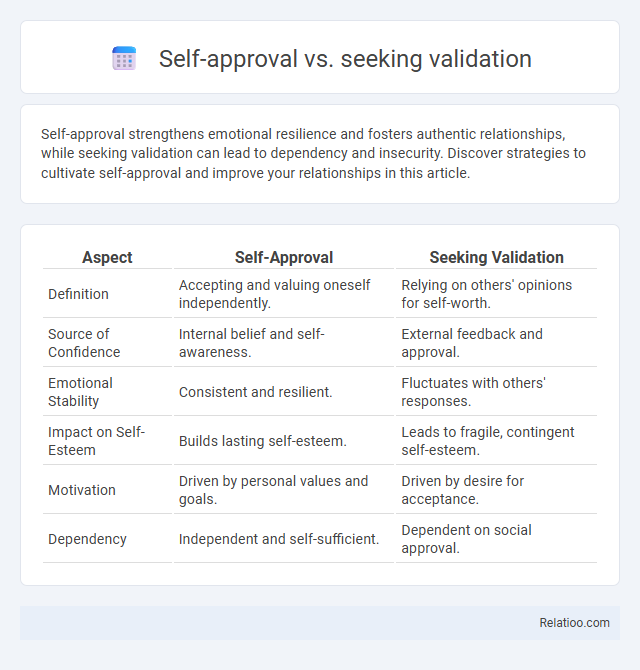 Self-approval vs. seeking validation

Self-approval strengthens emotional resilience and fosters authentic relationships, while seeking validation can lead to dependency and insecurity. Discover strategies to cultivate self-approval and improve your relationships in this article.

| Aspect | Self-Approval | Seeking Validation |
|---|---|---|
| Definition | Accepting and valuing oneself independently. | Relying on others' opinions for self-worth. |
| Source of Confidence | Internal belief and self-awareness. | External feedback and approval. |
| Emotional Stability | Consistent and resilient. | Fluctuates with others' responses. |
| Impact on Self-Esteem | Builds lasting self-esteem. | Leads to fragile, contingent self-esteem. |
| Motivation | Driven by personal values and goals. | Driven by desire for acceptance. |
| Dependency | Independent and self-sufficient. | Dependent on social approval. |

Relatioo.com