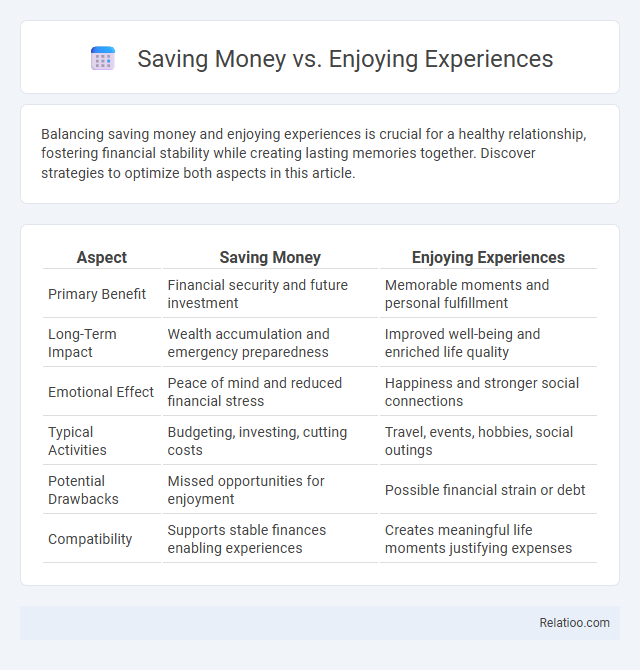 Saving Money vs. Enjoying Experiences

Balancing saving money and enjoying experiences is crucial for a healthy relationship, fostering financial stability while creating lasting memories together. Discover strategies to optimize both aspects in this article.

| Aspect | Saving Money | Enjoying Experiences |
|---|---|---|
| Primary Benefit | Financial security and future investment | Memorable moments and personal fulfillment |
| Long-Term Impact | Wealth accumulation and emergency preparedness | Improved well-being and enriched life quality |
| Emotional Effect | Peace of mind and reduced financial stress | Happiness and stronger social connections |
| Typical Activities | Budgeting, investing, cutting costs | Travel, events, hobbies, social outings |
| Potential Drawbacks | Missed opportunities for enjoyment | Possible financial strain or debt |
| Compatibility | Supports stable finances enabling experiences | Creates meaningful life moments justifying expenses |

Relatioo.com