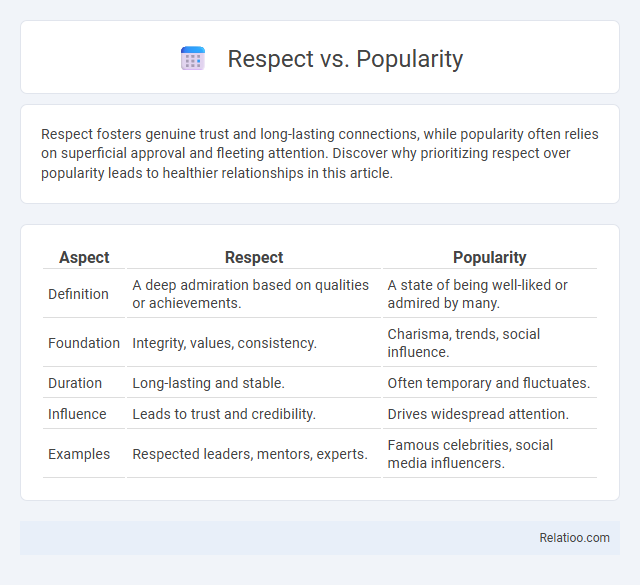 Respect vs. Popularity

Respect fosters genuine trust and long-lasting connections, while popularity often relies on superficial approval and fleeting attention. Discover why prioritizing respect over popularity leads to healthier relationships in this article.

| Aspect | Respect | Popularity |
|---|---|---|
| Definition | A deep admiration based on qualities or achievements. | A state of being well-liked or admired by many. |
| Foundation | Integrity, values, consistency. | Charisma, trends, social influence. |
| Duration | Long-lasting and stable. | Often temporary and fluctuates. |
| Influence | Leads to trust and credibility. | Drives widespread attention. |
| Examples | Respected leaders, mentors, experts. | Famous celebrities, social media influencers. |

Relatioo.com