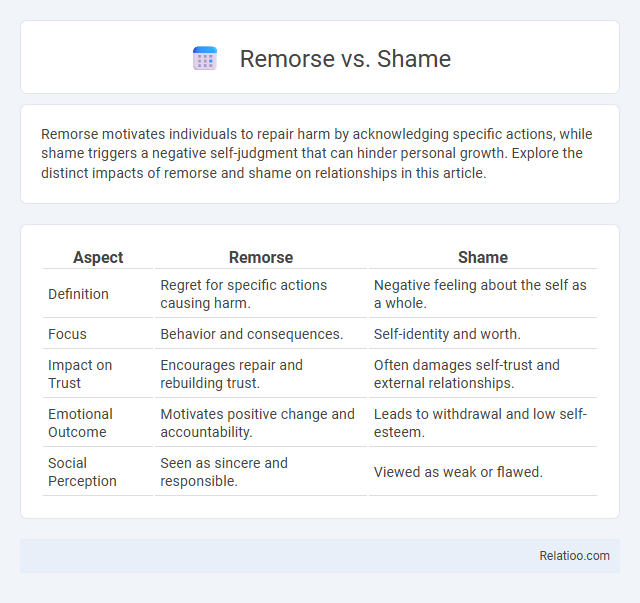 Remorse vs. Shame

Remorse motivates individuals to repair harm by acknowledging specific actions, while shame triggers a negative self-judgment that can hinder personal growth. Explore the distinct impacts of remorse and shame on relationships in this article.

| Aspect | Remorse | Shame |
|---|---|---|
| Definition | Regret for specific actions causing harm. | Negative feeling about the self as a whole. |
| Focus | Behavior and consequences. | Self-identity and worth. |
| Impact on Trust | Encourages repair and rebuilding trust. | Often damages self-trust and external relationships. |
| Emotional Outcome | Motivates positive change and accountability. | Leads to withdrawal and low self-esteem. |
| Social Perception | Seen as sincere and responsible. | Viewed as weak or flawed. |

Relatioo.com