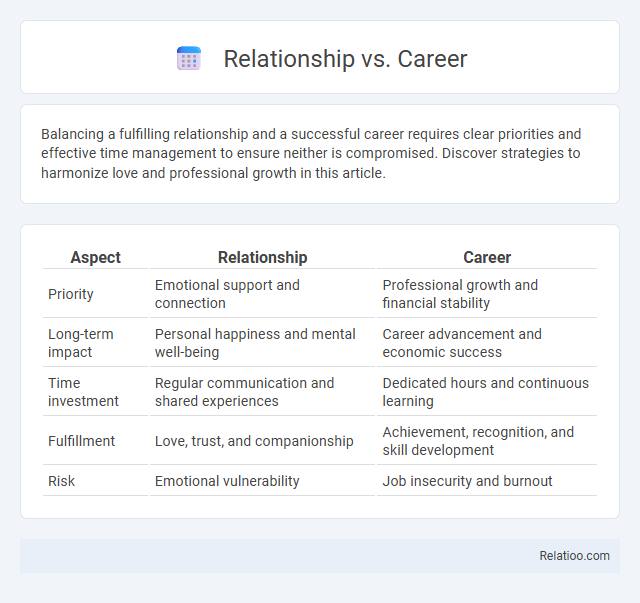 Relationship vs. Career

Balancing a fulfilling relationship and a successful career requires clear priorities and effective time management to ensure neither is compromised. Discover strategies to harmonize love and professional growth in this article.

| Aspect | Relationship | Career |
|---|---|---|
| Priority | Emotional support and connection | Professional growth and financial stability |
| Long-term impact | Personal happiness and mental well-being | Career advancement and economic success |
| Time investment | Regular communication and shared experiences | Dedicated hours and continuous learning |
| Fulfillment | Love, trust, and companionship | Achievement, recognition, and skill development |
| Risk | Emotional vulnerability | Job insecurity and burnout |

Relatioo.com